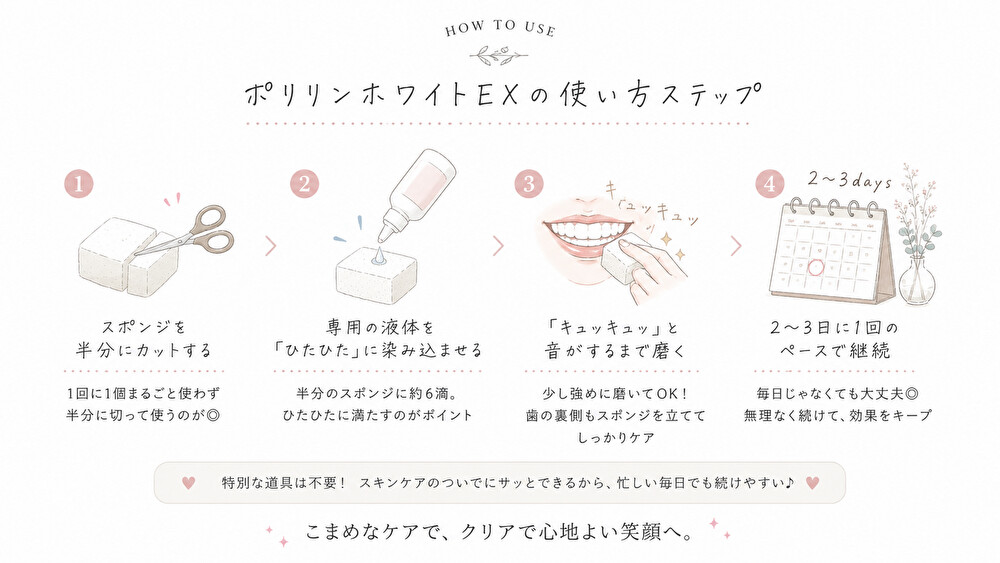 HOW TO USE

ポリリンホワイトEXの使い方ステップ

1

スポンジを
半分にカットする

1回に1個まるごと使わず
半分に切って使うのが◎

2

専用の液体を
「ひたひた」に染み込ませる

半分のスポンジに約6滴。
ひたひたに満たすのがポイント

3

キュッキュッ

「キュッキュッ」と
音がするまで磨く

少し強めに磨いてOK！
歯の裏側もスポンジを立てて
しっかりケア

4

2〜3days

2〜3日に1回の
ペースで継続

毎日じゃなくても大丈夫◎
無理なく続けて、効果をキープ

特別な道具は不要！ スキンケアのついでにサッとできるから、忙しい毎日でも続けやすい♪

こまめなケアで、クリアで心地よい笑顔へ。